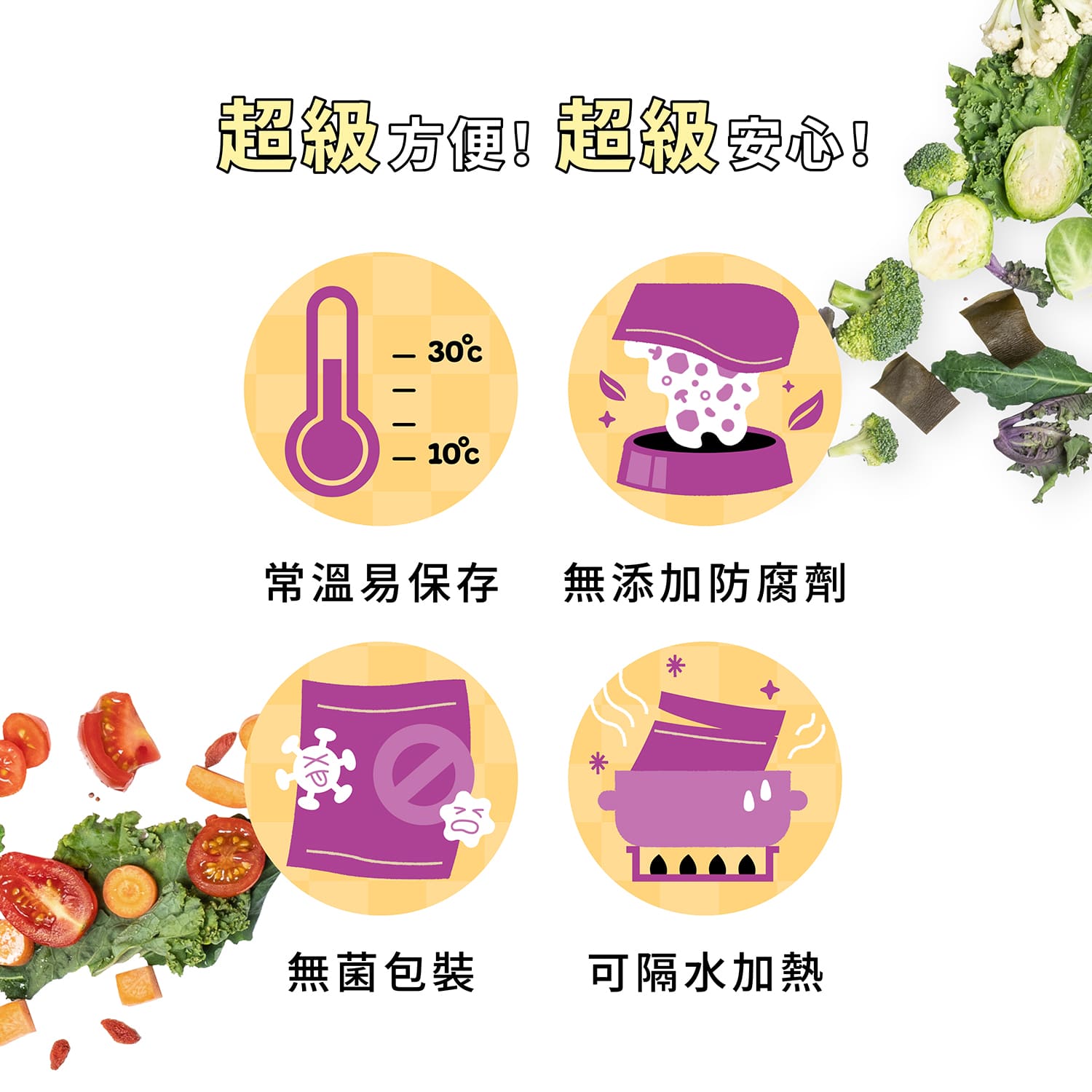 超級方便！超級安心！

30°c
10°c

常溫易保存　無添加防腐劑

無菌包裝　可隔水加熱