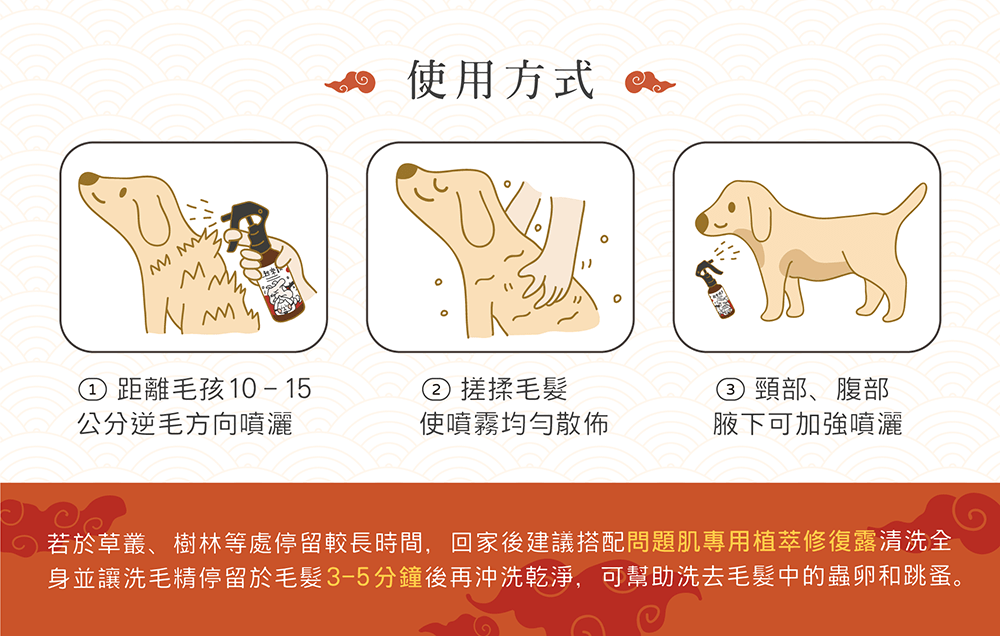 使用方式

① 距離毛孩 10 – 15 公分逆毛方向噴灑

② 搓揉毛髮 使噴霧均勻散佈

③ 頸部、腹部 腋下可加強噴灑

若於草叢、樹林等處停留較長時間，回家後建議搭配問題肌專用植萃修復露清洗全身並讓洗毛精停留於毛髮3-5分鐘後再沖洗乾淨，可幫助洗去毛髮中的蟲卵和跳蚤。