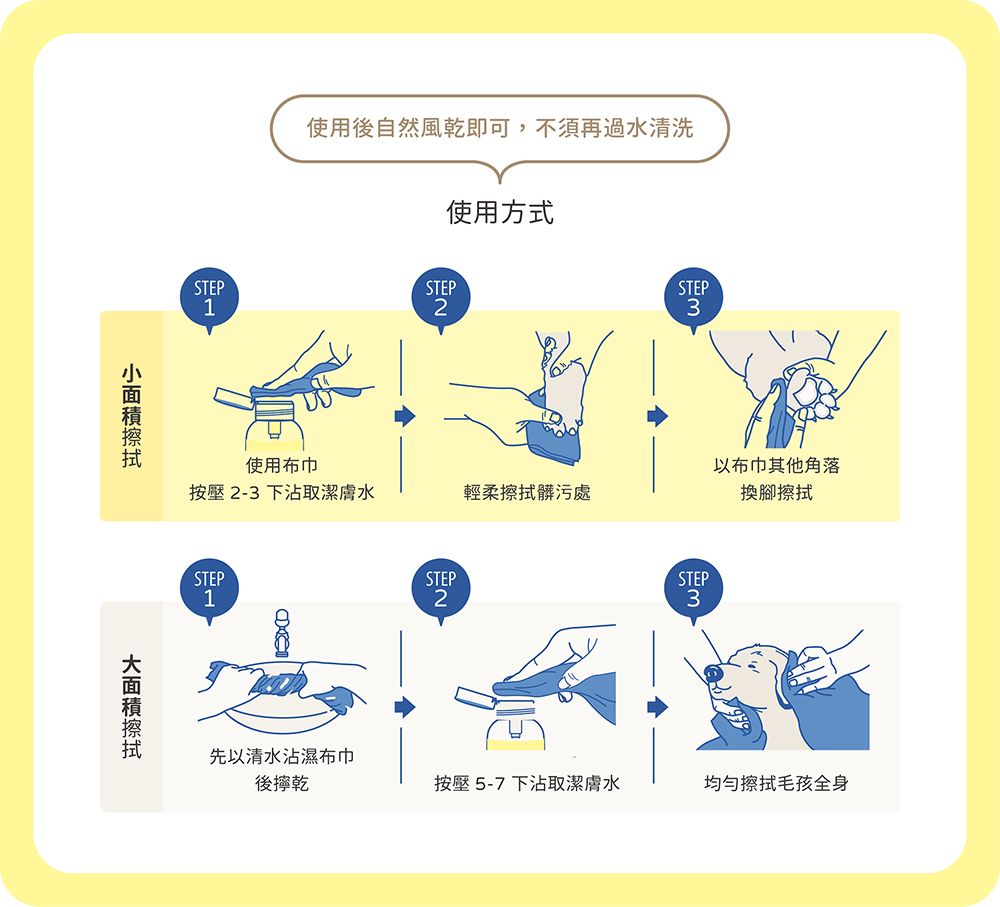 使用後自然風乾即可，不須再過水清洗

使用方式

小面積擦拭

STEP 1
使用布巾
按壓 2-3 下沾取潔膚水

STEP 2
輕柔擦拭髒污處

STEP 3
以布巾其他角落
換腳擦拭

大面積擦拭

STEP 1
先以清水沾濕布巾
後擰乾

STEP 2
按壓 5-7 下沾取潔膚水

STEP 3
均勻擦拭毛孩全身