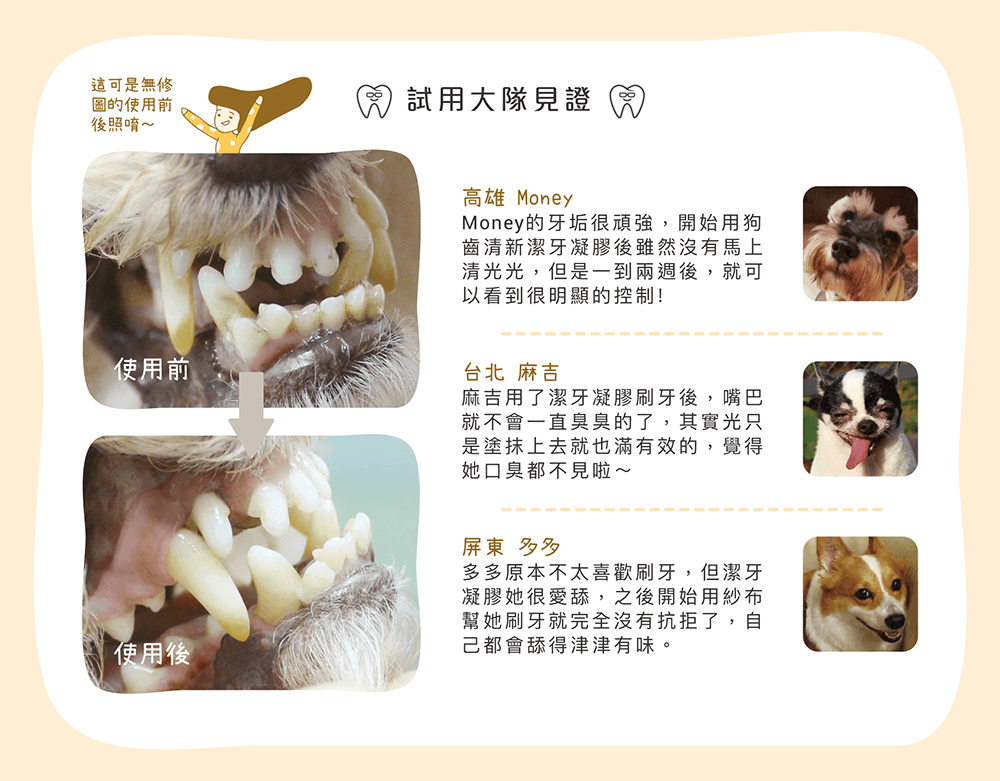 這可是無修圖的使用前後照唷~

試用大隊見證

使用前

使用後

高雄 Money
Money的牙垢很頑強，開始用狗齒清新潔牙凝膠後雖然沒有馬上清光光，但是一到兩週後，就可以看到很明顯的控制!

台北 麻吉
麻吉用了潔牙凝膠刷牙後，嘴巴就不會一直臭臭的了，其實光只是塗抹上去就也滿有效的，覺得她口臭都不見啦~

屏東 多多
多多原本不太喜歡刷牙，但潔牙凝膠她很愛舔，之後開始用紗布幫她刷牙就完全沒有抗拒了，自己都會舔得津津有味。