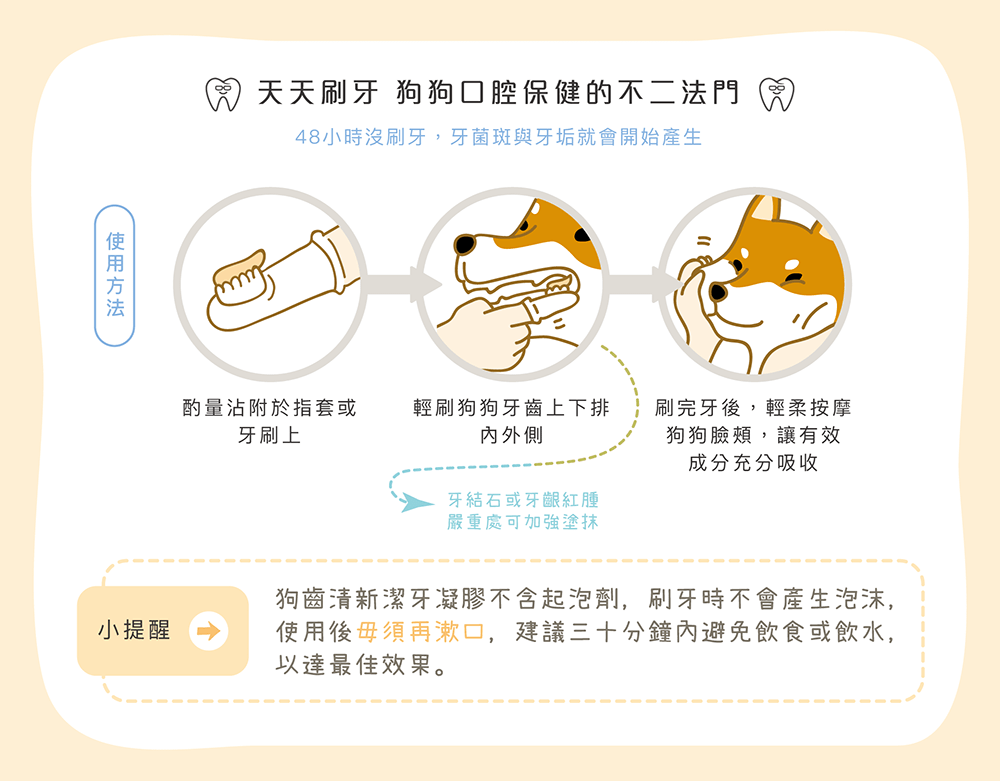 天天刷牙 狗狗口腔保健的不二法門

48小時沒刷牙，牙菌斑與牙垢就會開始產生

使用方法

酌量沾附於指套或牙刷上

輕刷狗狗牙齒上下排內外側

刷完牙後，輕柔按摩狗狗臉頰，讓有效成分充分吸收

牙結石或牙齦紅腫嚴重處可加強塗抹

小提醒

狗齒清新潔牙凝膠不含起泡劑，刷牙時不會產生泡沫，使用後毋須再漱口，建議三十分鐘內避免飲食或飲水，以達最佳效果。