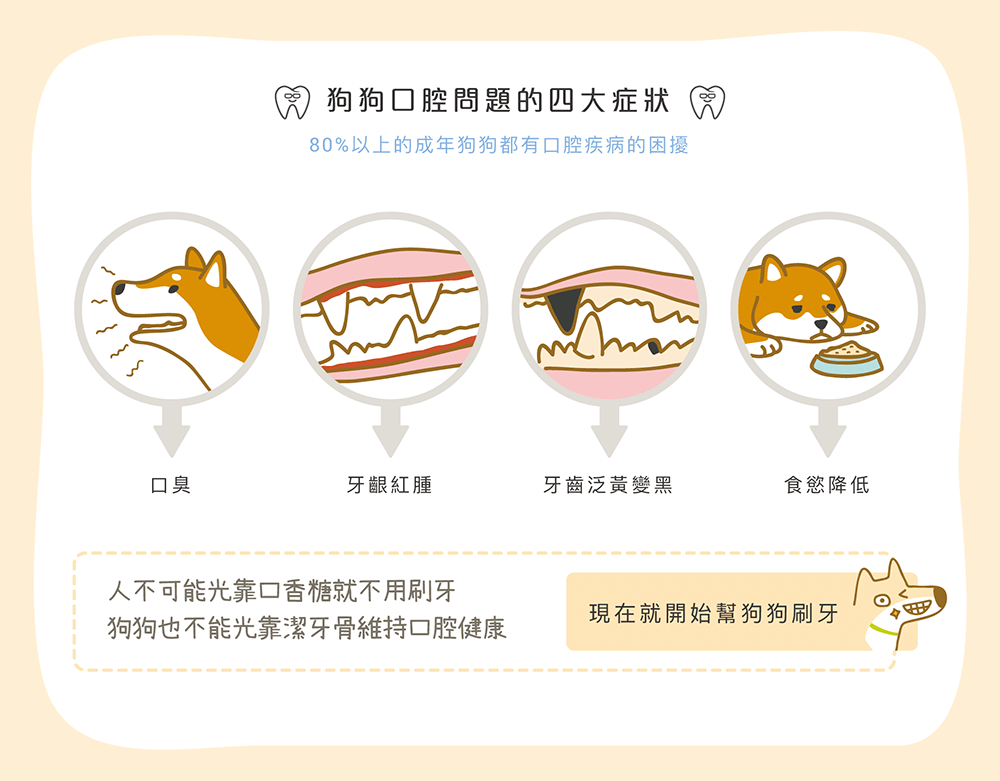 狗狗口腔問題的四大症狀

80%以上的成年狗狗都有口腔疾病的困擾

口臭

牙齦紅腫

牙齒泛黃變黑

食慾降低

人不可能光靠口香糖就不用刷牙
狗狗也不能光靠潔牙骨維持口腔健康

現在就開始幫狗狗刷牙